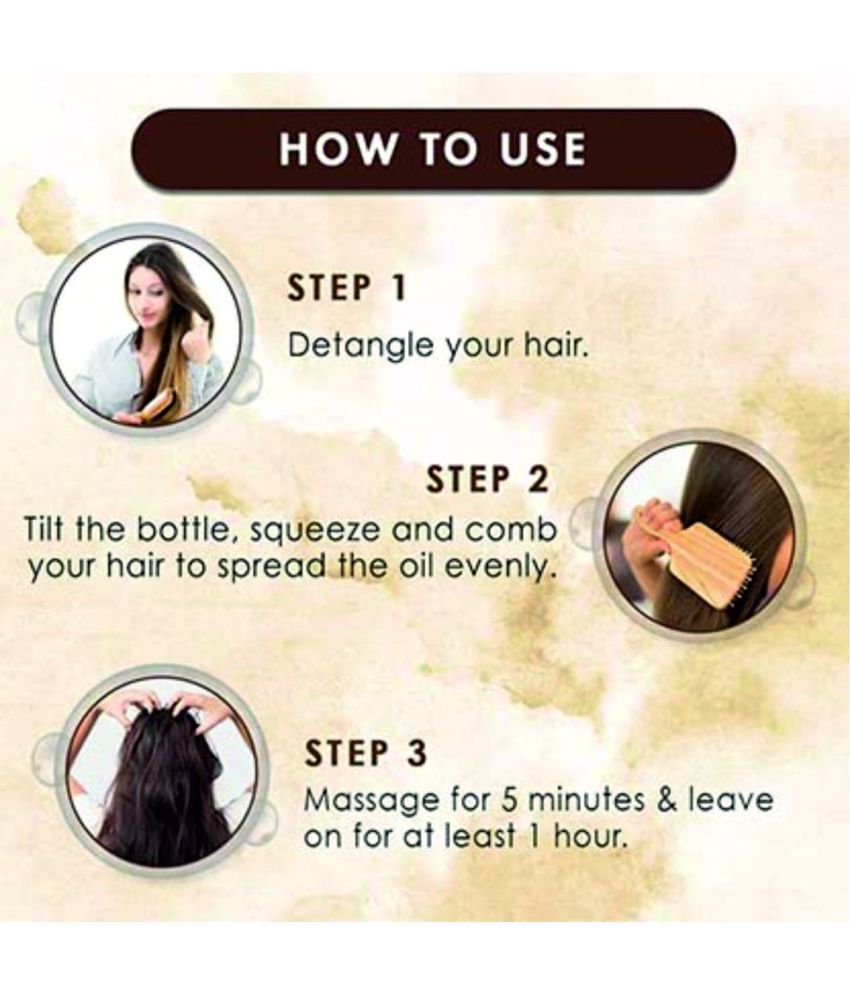 HOW TO USE

STEP 1
Detangle your hair.

STEP 2
Tilt the bottle, squeeze and comb your hair to spread the oil evenly.

STEP 3
Massage for 5 minutes & leave on for at least 1 hour.