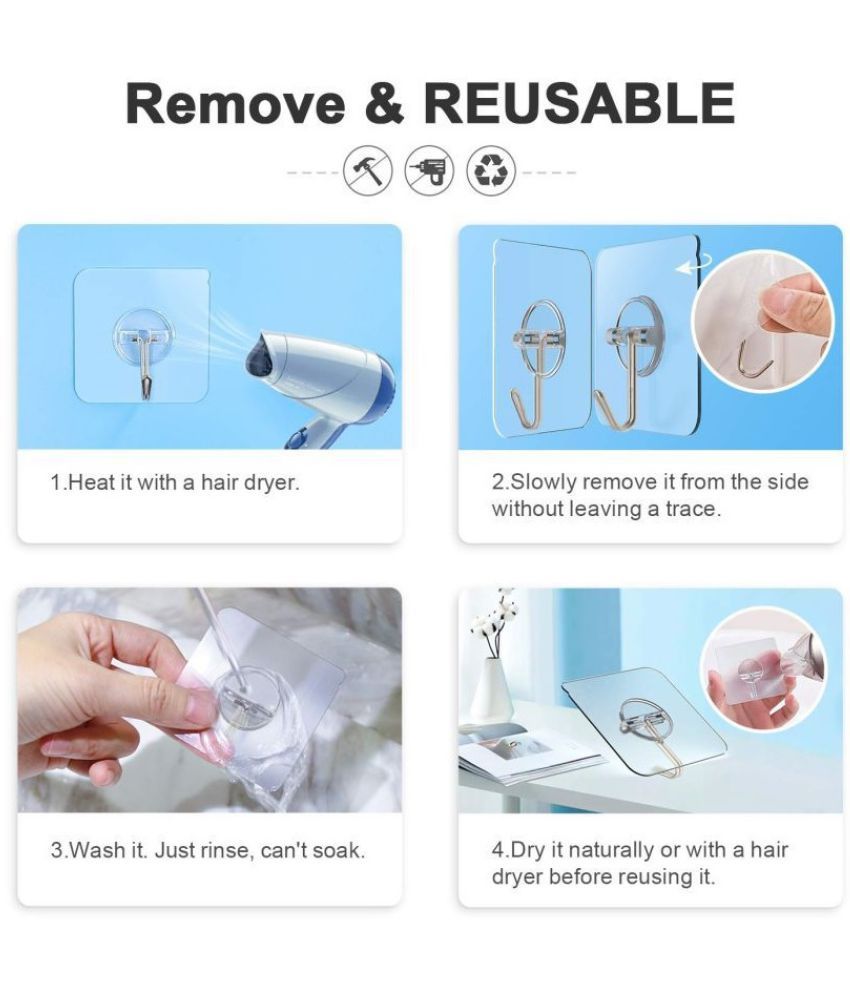 Remove & REUSABLE

1.Heat it with a hair dryer.

2.Slowly remove it from the side without leaving a trace.

3.Wash it. Just rinse, can't soak.

4.Dry it naturally or with a hair dryer before reusing it.