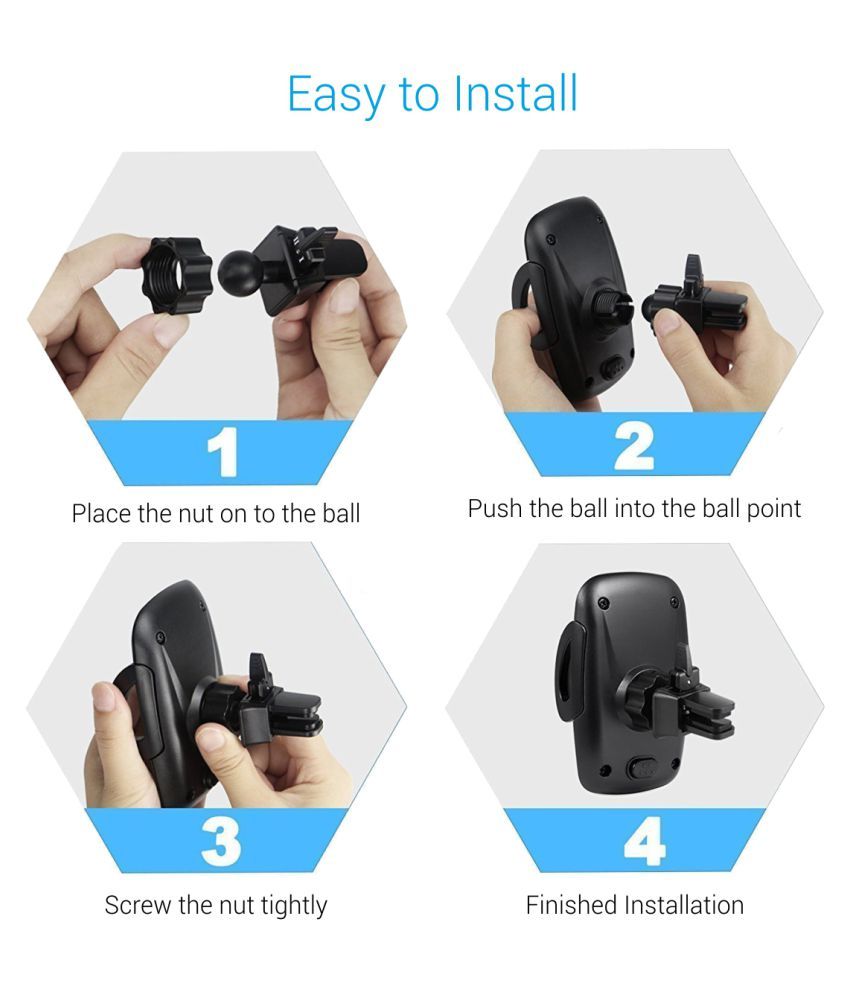 Easy to Install

1

Place the nut on to the ball

2

Push the ball into the ball point

3

Screw the nut tightly

4

Finished Installation