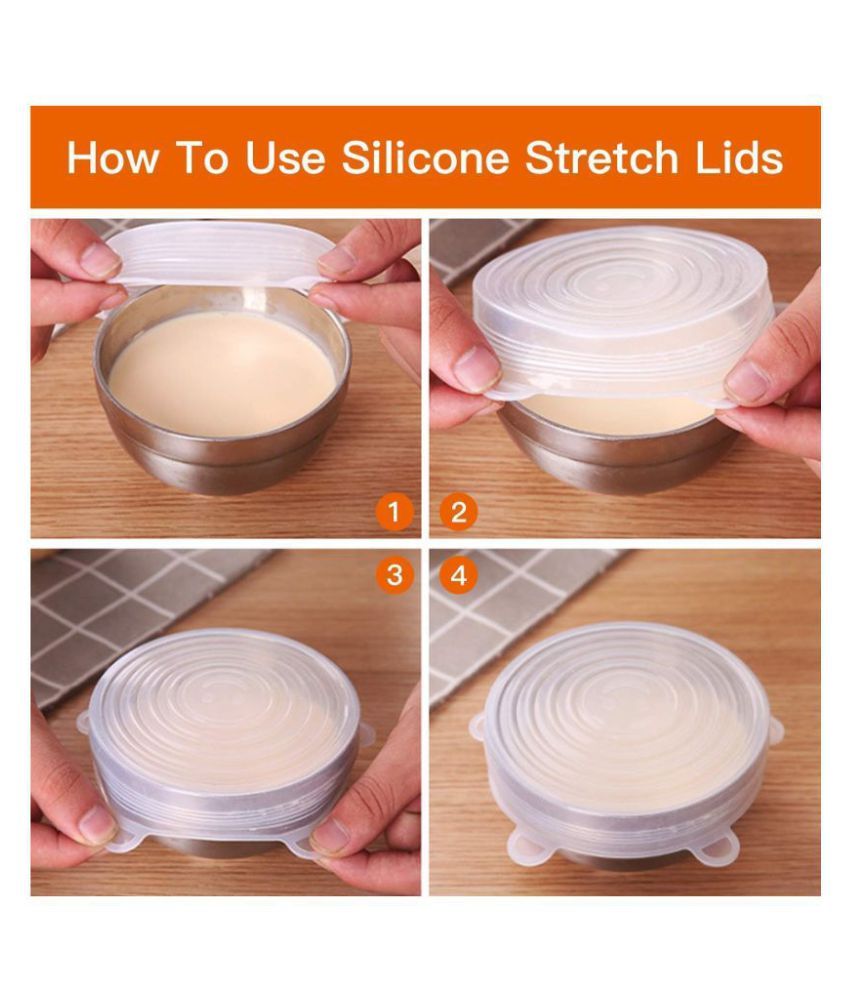 How To Use Silicone Stretch Lids

1

2

3

4