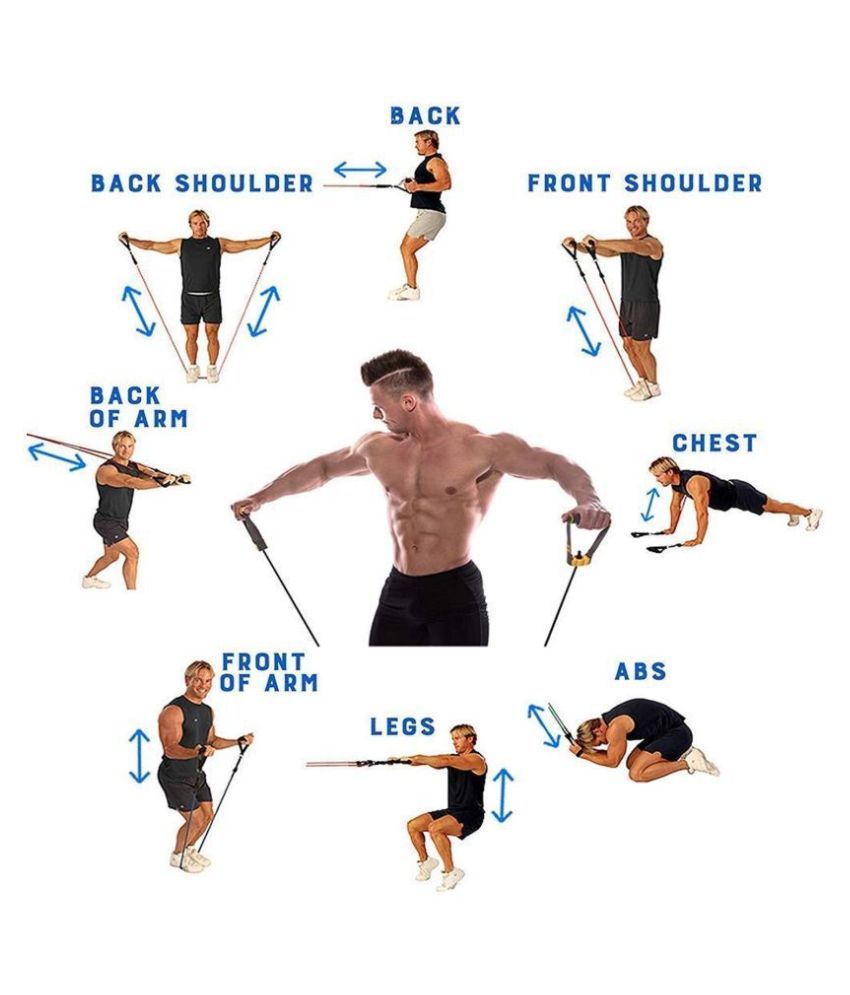 BACK

BACK SHOULDER

FRONT SHOULDER

BACK OF ARM

CHEST

FRONT OF ARM

ABS

LEGS