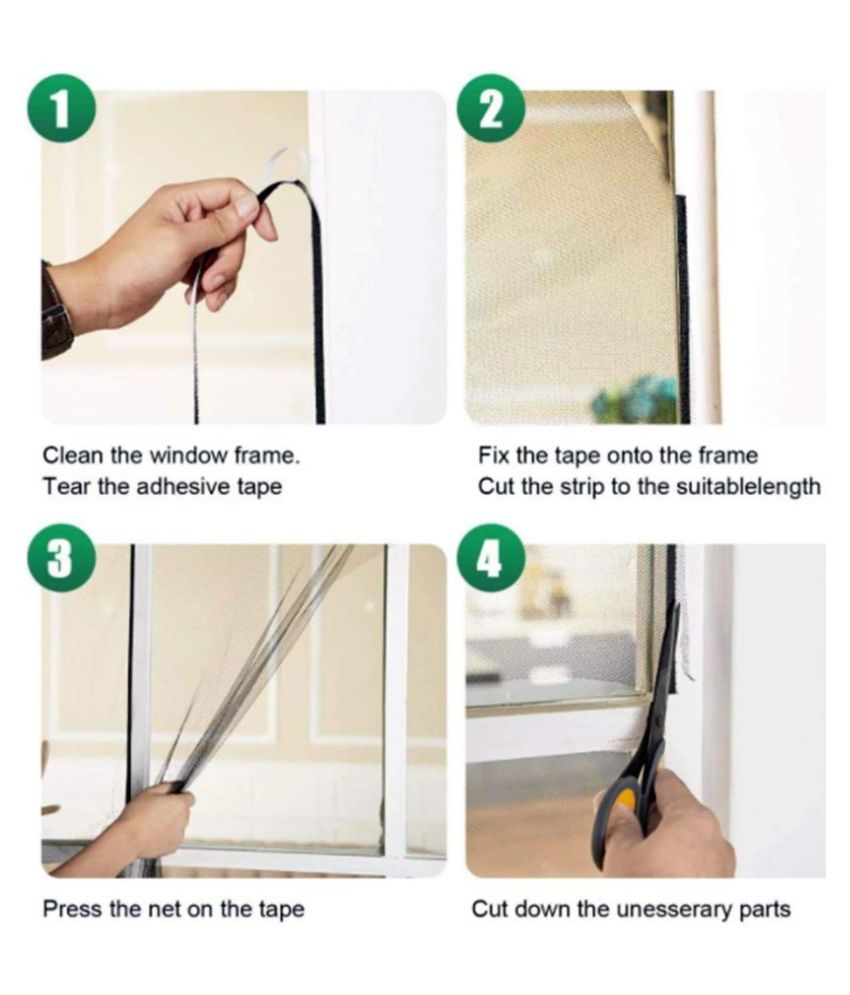 1

Clean the window frame.
Tear the adhesive tape

2

Fix the tape onto the frame
Cut the strip to the suitablelength

3

Press the net on the tape

4

Cut down the unesserary parts