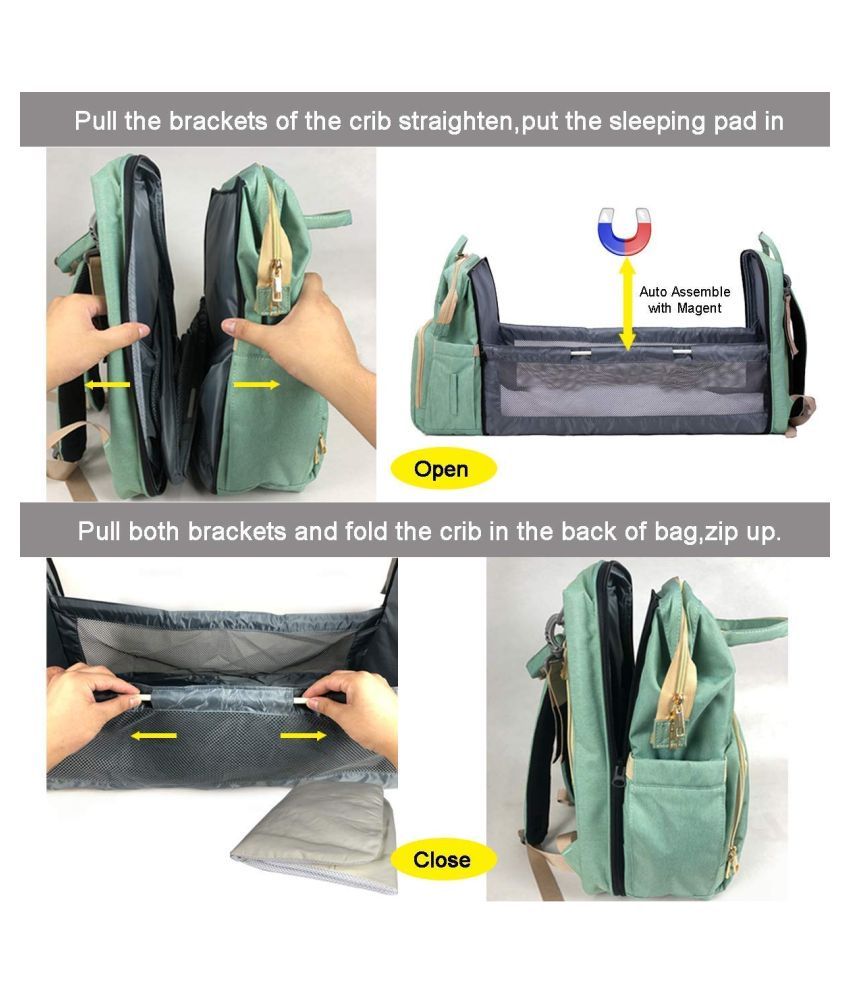 Pull the brackets of the crib straighten,put the sleeping pad in

Auto Assemble with Magent

Open

Pull both brackets and fold the crib in the back of bag,zip up.

Close