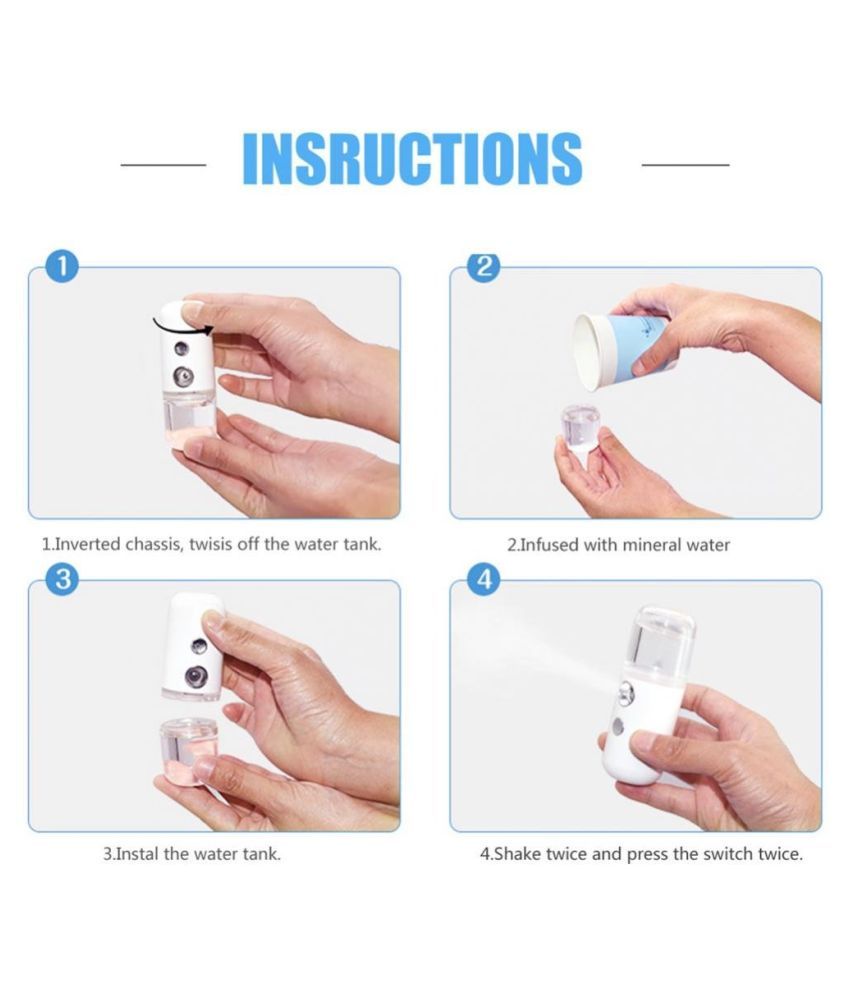 INSRUCTIONS

1

1.Inverted chassis, twisis off the water tank.

2

2.Infused with mineral water

3

3.Instal the water tank.

4

4.Shake twice and press the switch twice.