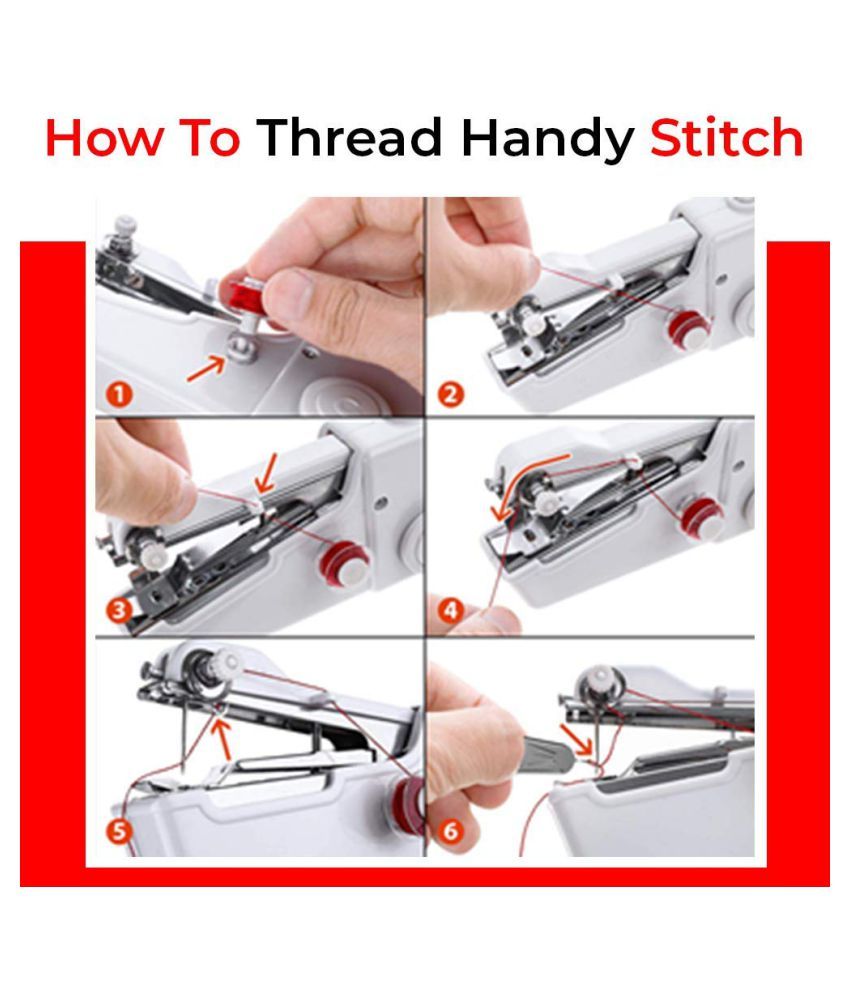 How To Thread Handy Stitch

1
2
3
4
5
6