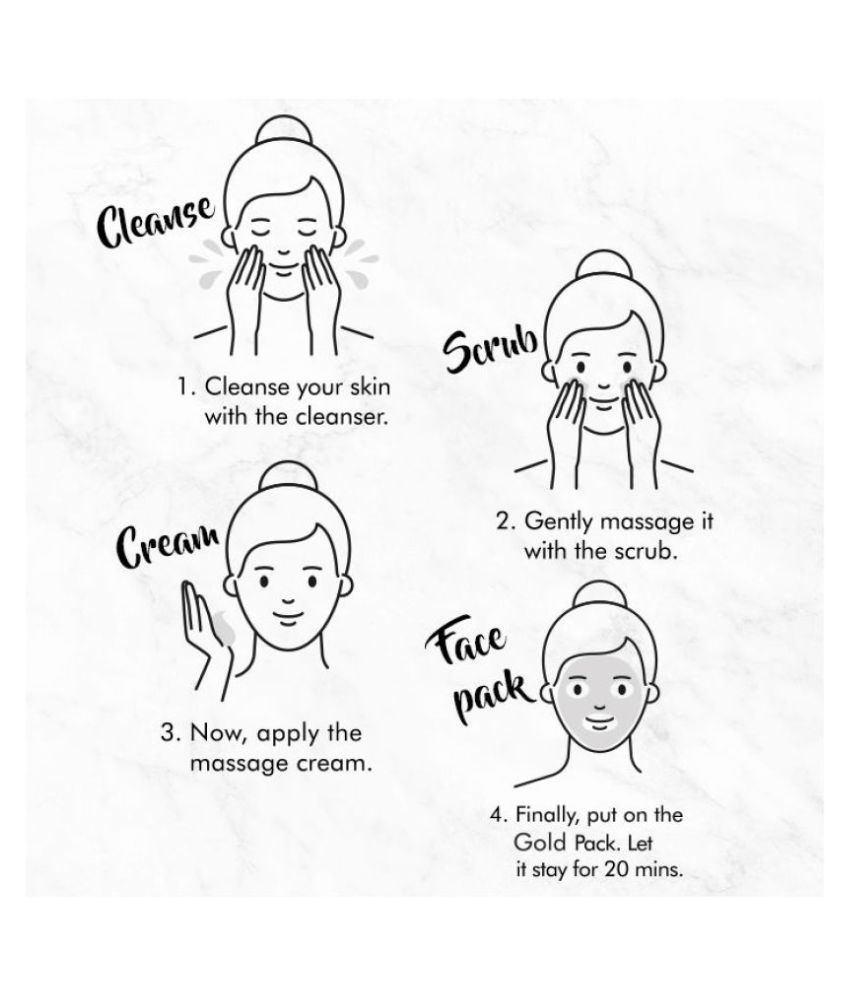 Cleanse

1. Cleanse your skin with the cleanser.

Scrub

2. Gently massage it with the scrub.

Cream

3. Now, apply the massage cream.

Face pack

4. Finally, put on the Gold Pack. Let it stay for 20 mins.