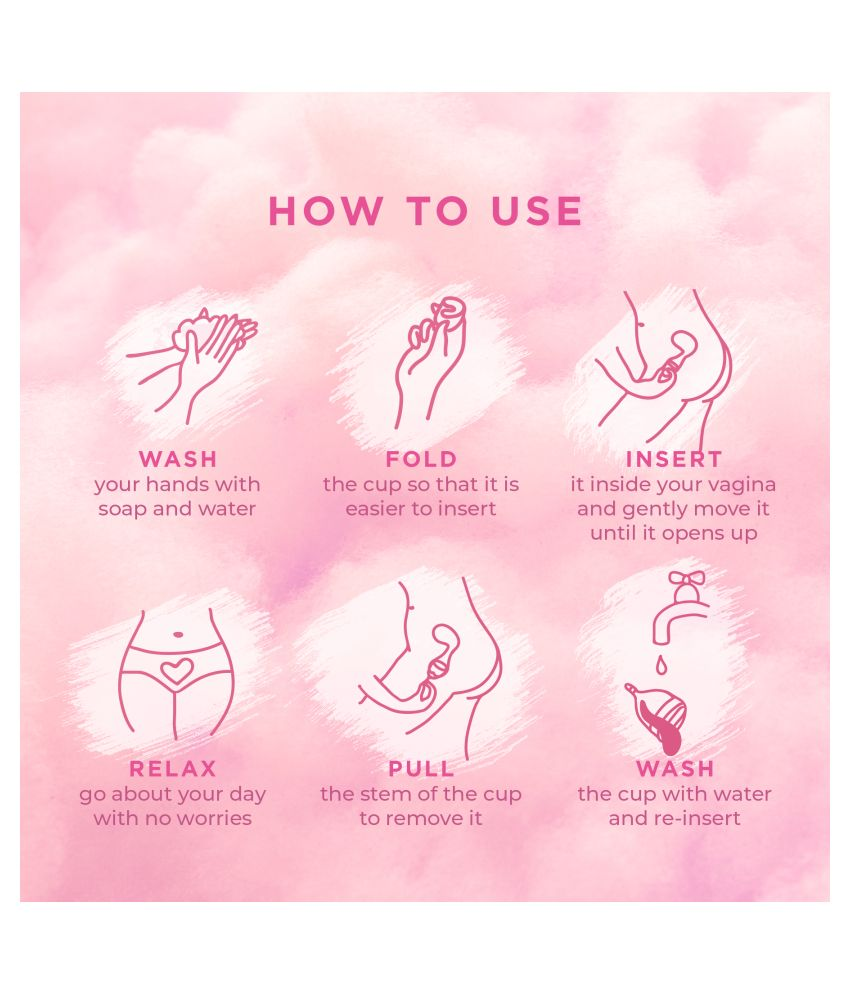 HOW TO USE

WASH
your hands with soap and water

FOLD
the cup so that it is easier to insert

INSERT
it inside your vagina and gently move it until it opens up

RELAX
go about your day with no worries

PULL
the stem of the cup to remove it

WASH
the cup with water and re-insert