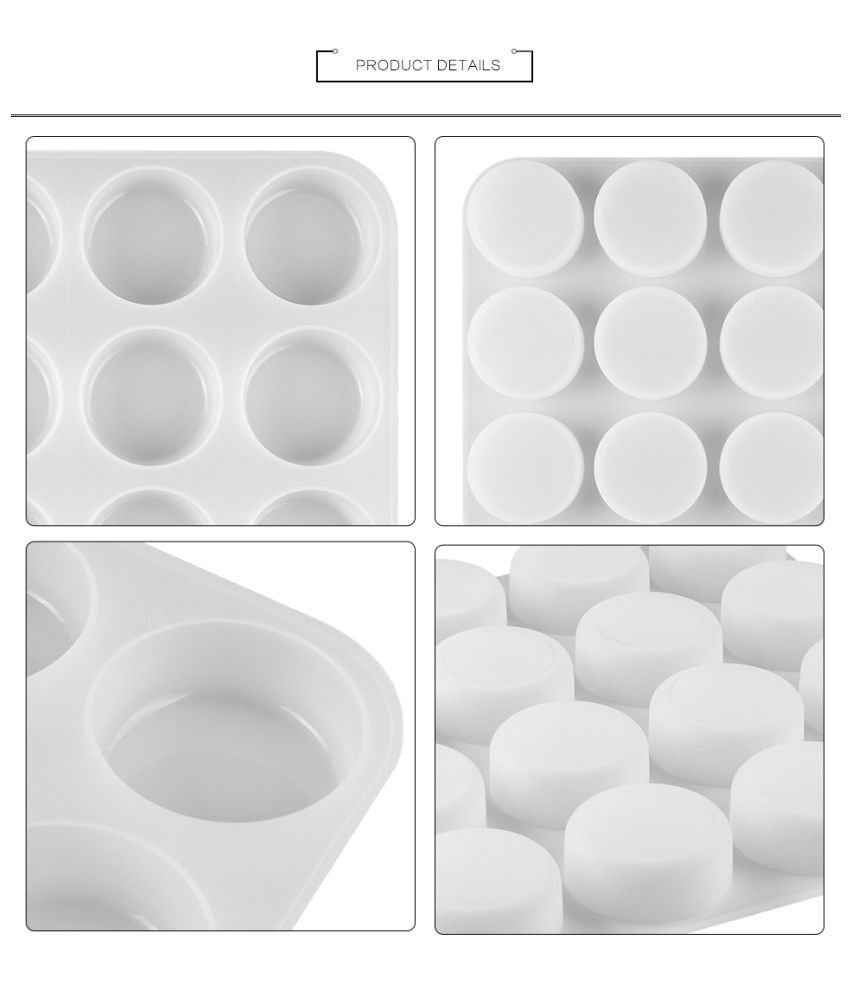 PRODUCT DETAILS