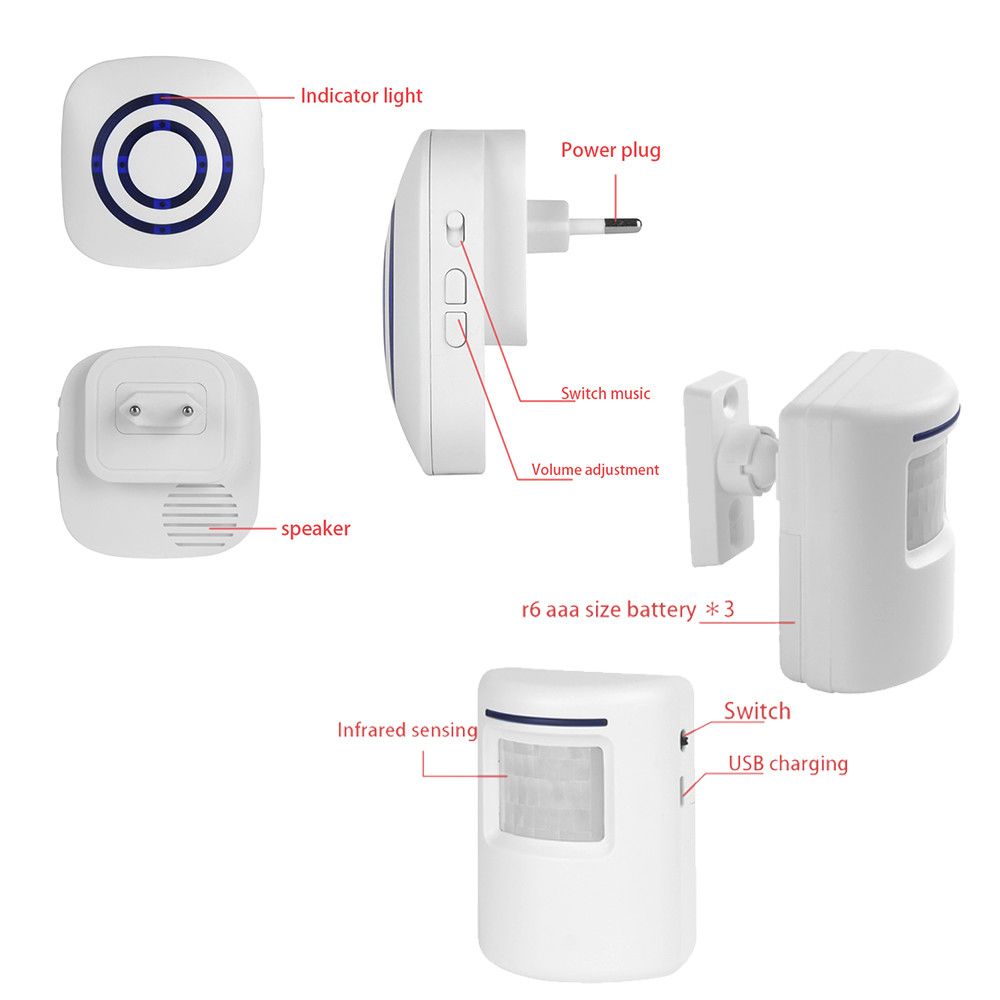 Indicator light

Power plug

Switch music

Volume adjustment

speaker

r6 aaa size battery ＊3

Infrared sensing

Switch

USB charging