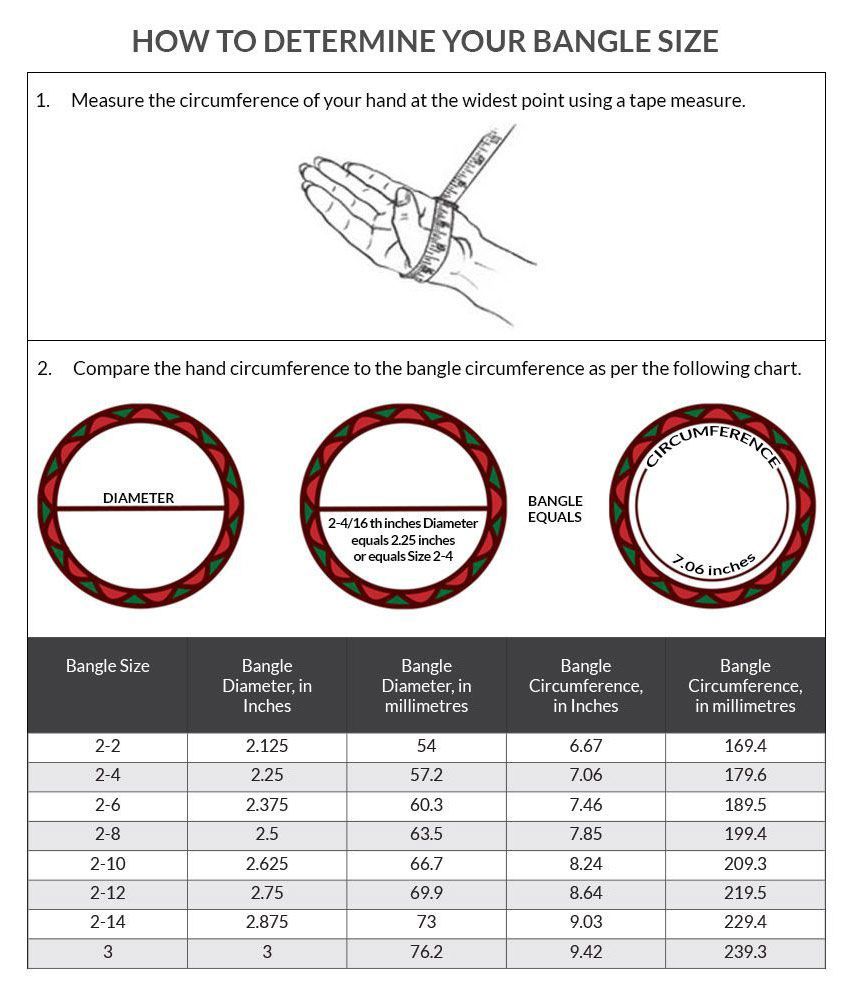 HOW TO DETERMINE YOUR BANGLE SIZE

1. Measure the circumference of your hand at the widest point using a tape measure.

2. Compare the hand circumference to the bangle circumference as per the following chart.

DIAMETER

2-4/16 th inches Diameter equals 2.25 inches or equals Size 2-4

BANGLE EQUALS

CIRCUMFERENCE

7.06 inches

| Bangle Size | Bangle Diameter, in Inches | Bangle Diameter, in millimetres | Bangle Circumference, in Inches | Bangle Circumference, in millimetres |
|---|---|---|---|---|
| 2-2 | 2.125 | 54 | 6.67 | 169.4 |
| 2-4 | 2.25 | 57.2 | 7.06 | 179.6 |
| 2-6 | 2.375 | 60.3 | 7.46 | 189.5 |
| 2-8 | 2.5 | 63.5 | 7.85 | 199.4 |
| 2-10 | 2.625 | 66.7 | 8.24 | 209.3 |
| 2-12 | 2.75 | 69.9 | 8.64 | 219.5 |
| 2-14 | 2.875 | 73 | 9.03 | 229.4 |
| 3 | 3 | 76.2 | 9.42 | 239.3 |