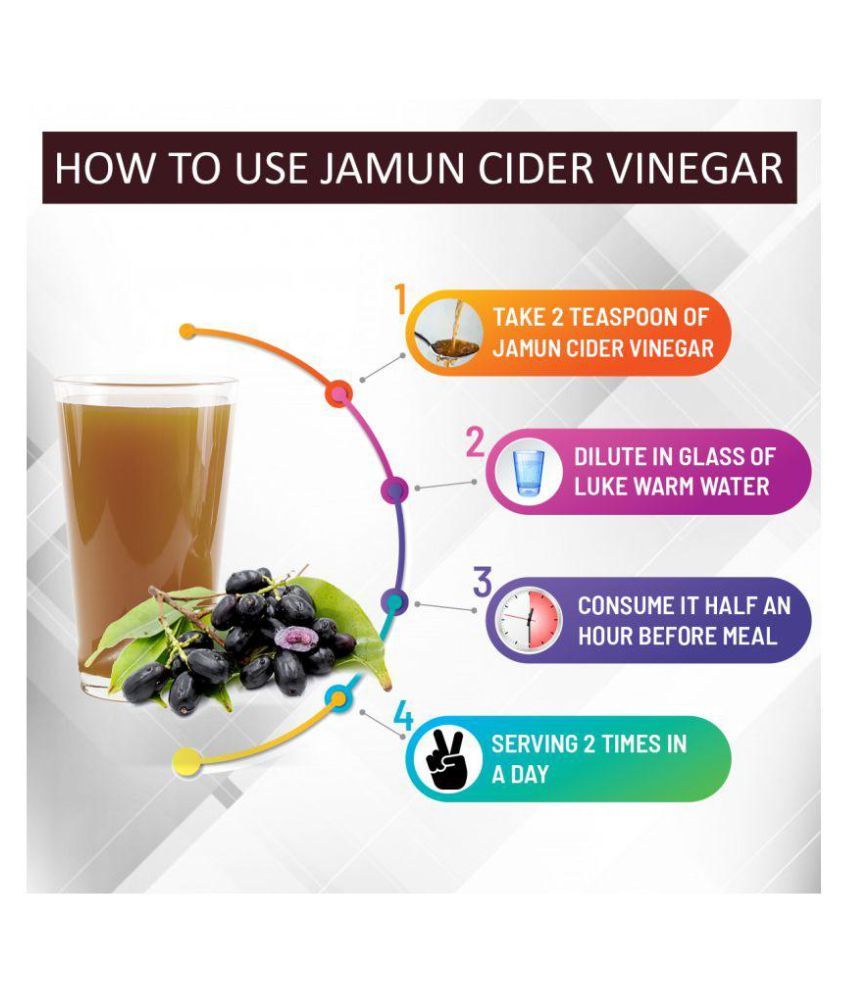 HOW TO USE JAMUN CIDER VINEGAR

1 TAKE 2 TEASPOON OF JAMUN CIDER VINEGAR

2 DILUTE IN GLASS OF LUKE WARM WATER

3 CONSUME IT HALF AN HOUR BEFORE MEAL

4 SERVING 2 TIMES IN A DAY