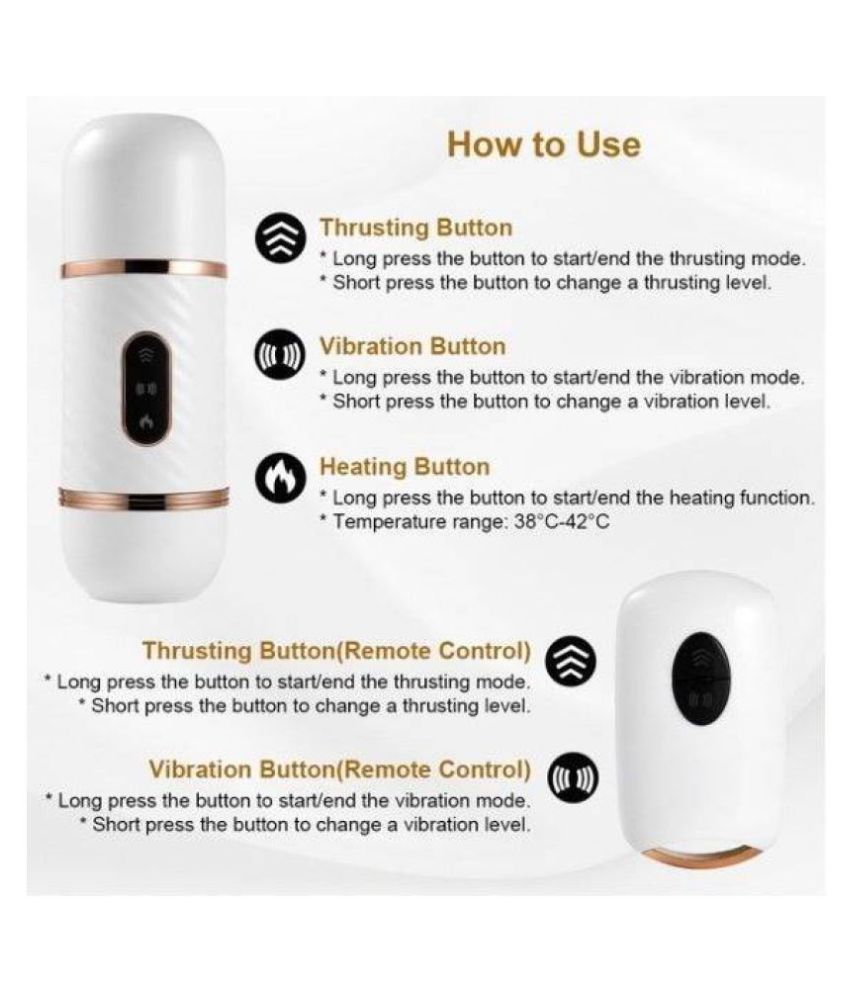 How to Use

Thrusting Button
* Long press the button to start/end the thrusting mode.
* Short press the button to change a thrusting level.

Vibration Button
* Long press the button to start/end the vibration mode.
* Short press the button to change a vibration level.

Heating Button
* Long press the button to start/end the heating function.
* Temperature range: 38°C-42°C

Thrusting Button(Remote Control)
* Long press the button to start/end the thrusting mode.
* Short press the button to change a thrusting level.

Vibration Button(Remote Control)
* Long press the button to start/end the vibration mode.
* Short press the button to change a vibration level.