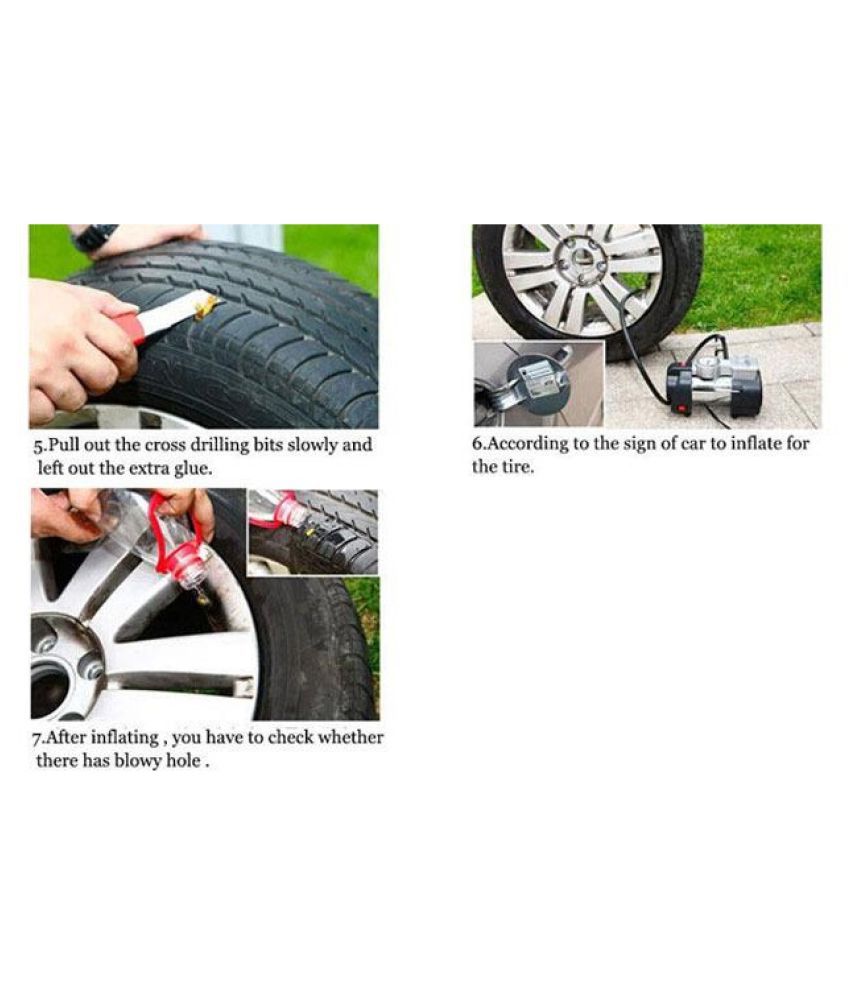 5.Pull out the cross drilling bits slowly and left out the extra glue.

6.According to the sign of car to inflate for the tire.

7.After inflating , you have to check whether there has blowy hole .