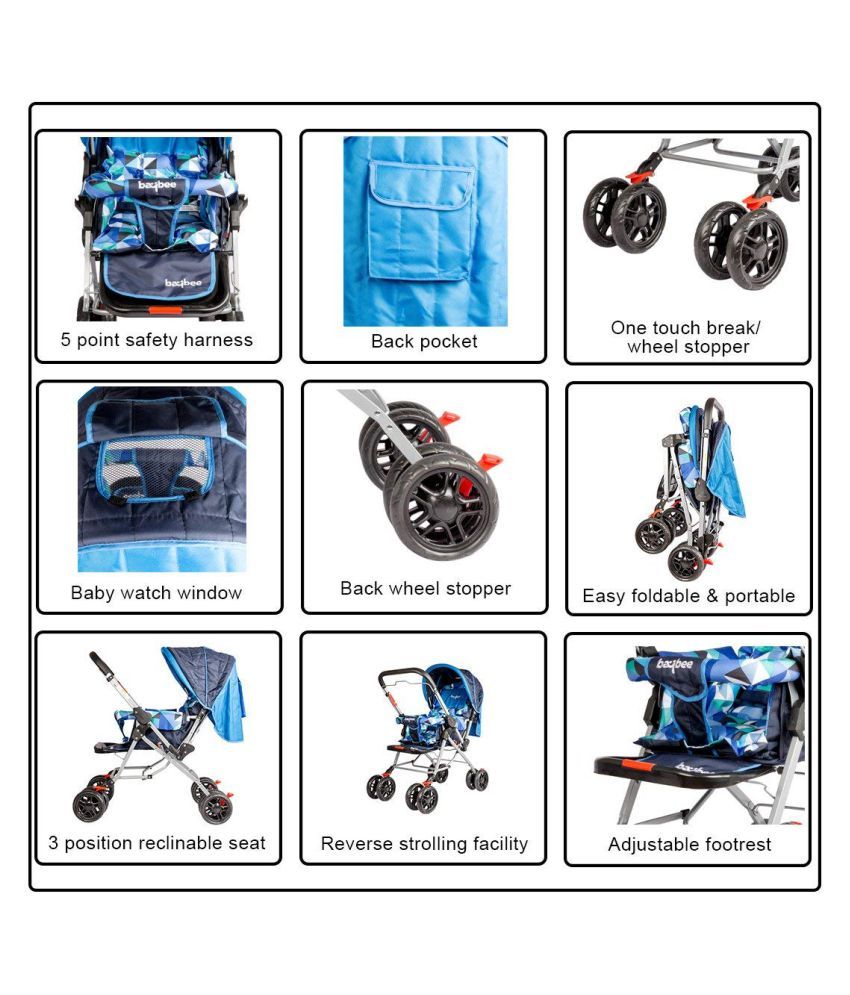 baybee

baybee

5 point safety harness

Back pocket

One touch break/ wheel stopper

Baby watch window

Back wheel stopper

Easy foldable & portable

3 position reclinable seat

Reverse strolling facility

baybee

Adjustable footrest