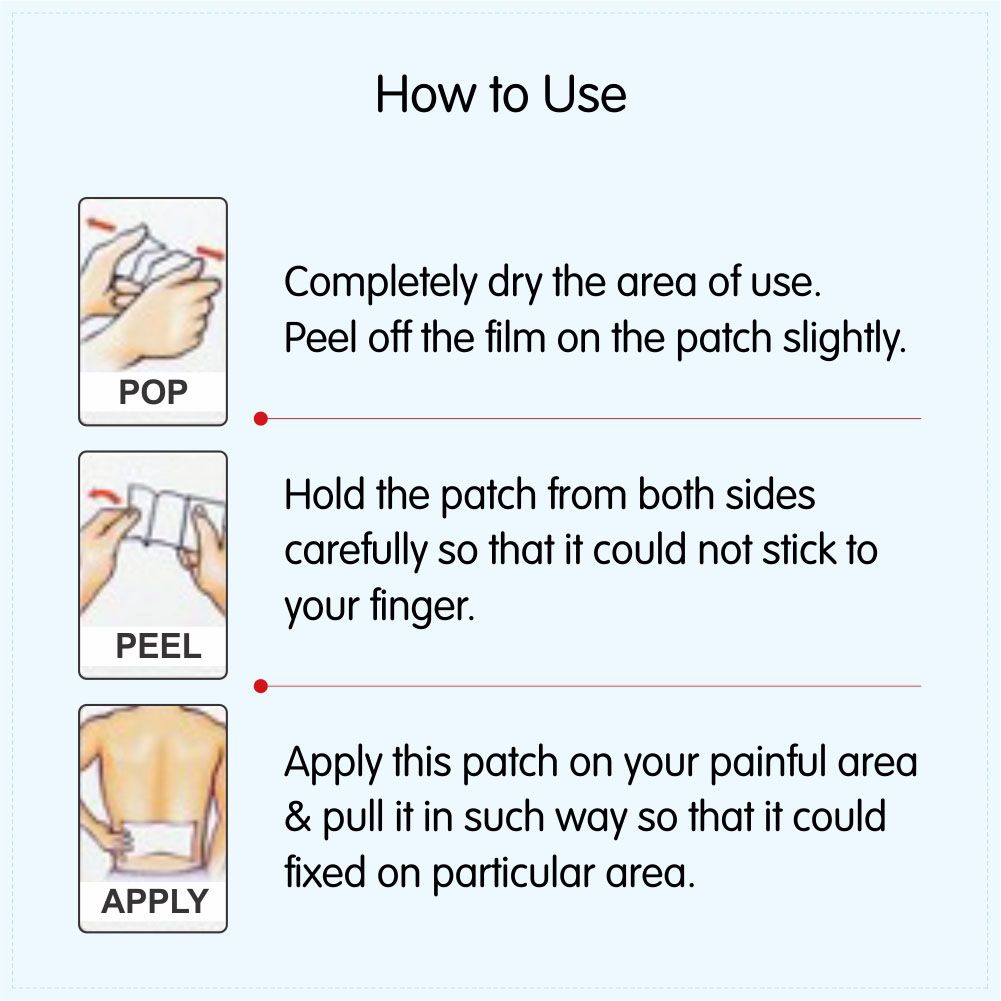 How to Use

POP

Completely dry the area of use. Peel off the film on the patch slightly.

PEEL

Hold the patch from both sides carefully so that it could not stick to your finger.

APPLY

Apply this patch on your painful area & pull it in such way so that it could fixed on particular area.