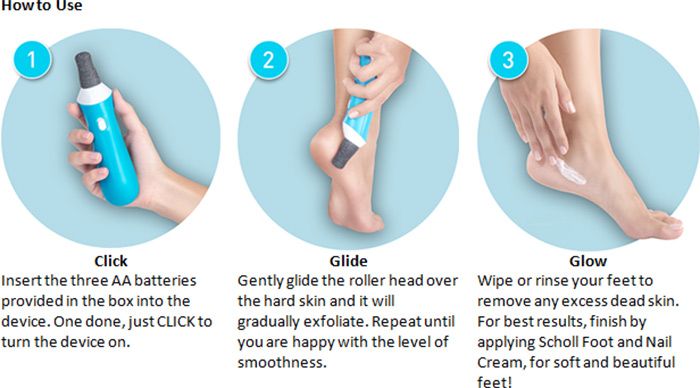 How to Use

1

Click

Insert the three AA batteries provided in the box into the device. One done, just CLICK to turn the device on.

2

Glide

Gently glide the roller head over the hard skin and it will gradually exfoliate. Repeat until you are happy with the level of smoothness.

3

Glow

Wipe or rinse your feet to remove any excess dead skin. For best results, finish by applying Scholl Foot and Nail Cream, for soft and beautiful feet!