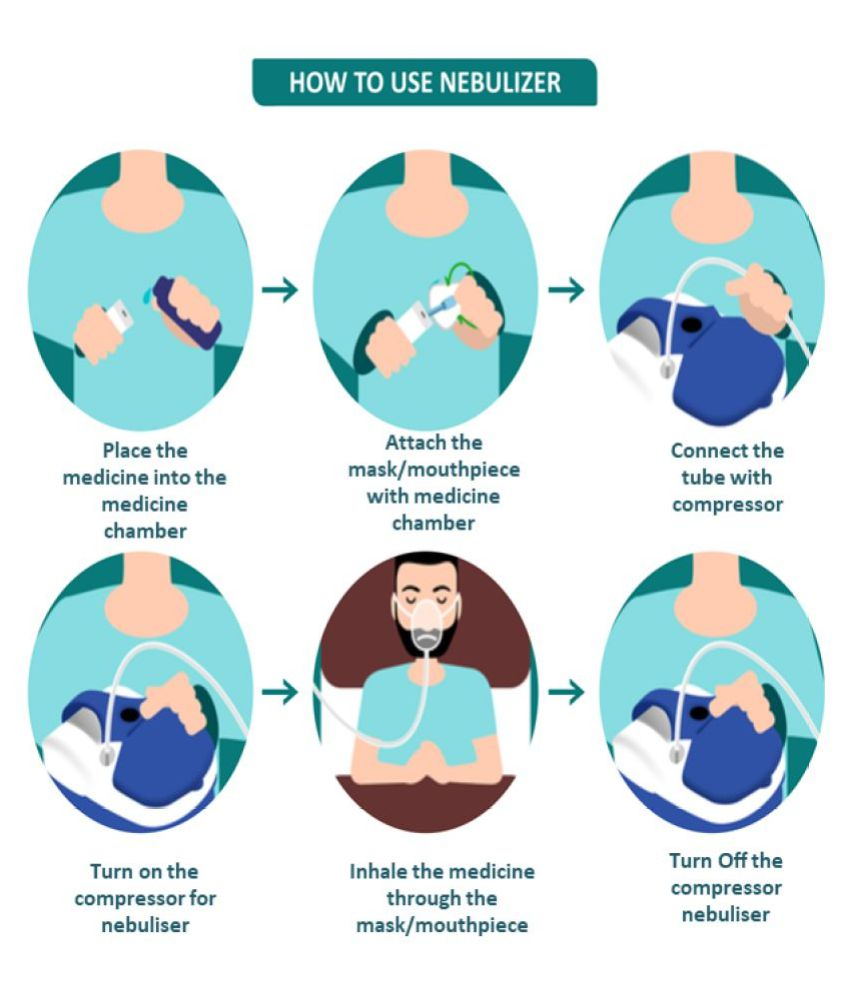 HOW TO USE NEBULIZER

Place the medicine into the medicine chamber

Attach the mask/mouthpiece with medicine chamber

Connect the tube with compressor

Turn on the compressor for nebuliser

Inhale the medicine through the mask/mouthpiece

Turn Off the compressor nebuliser