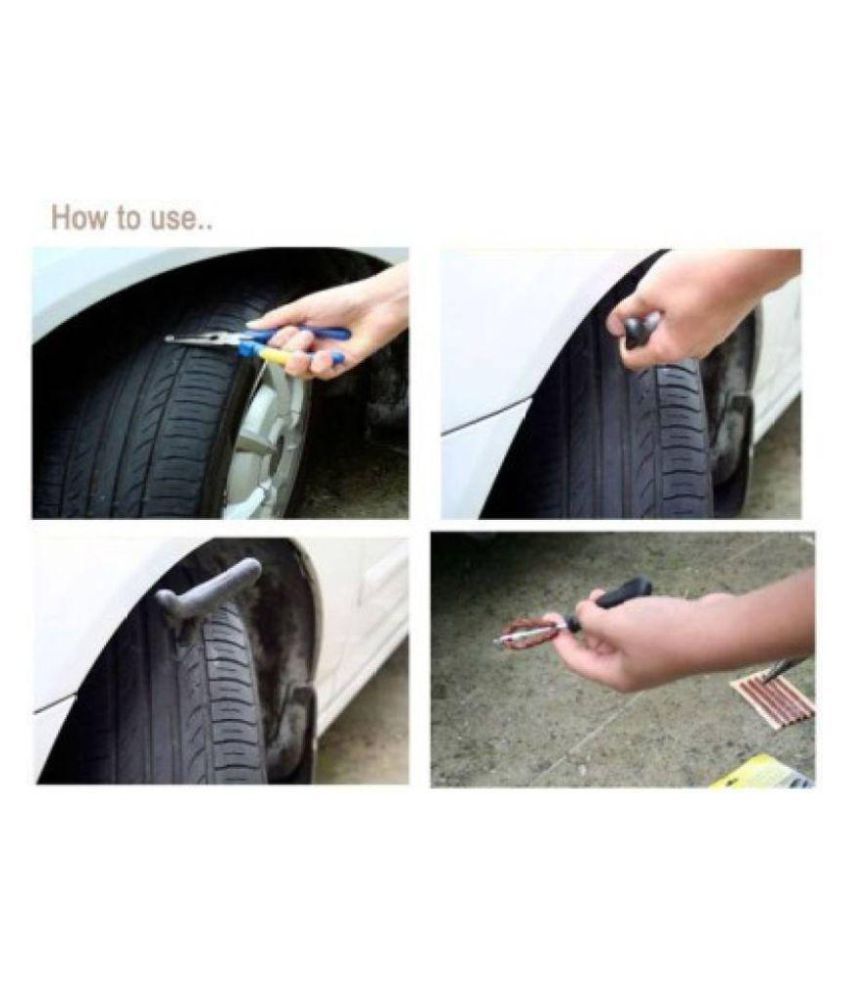 How to use..